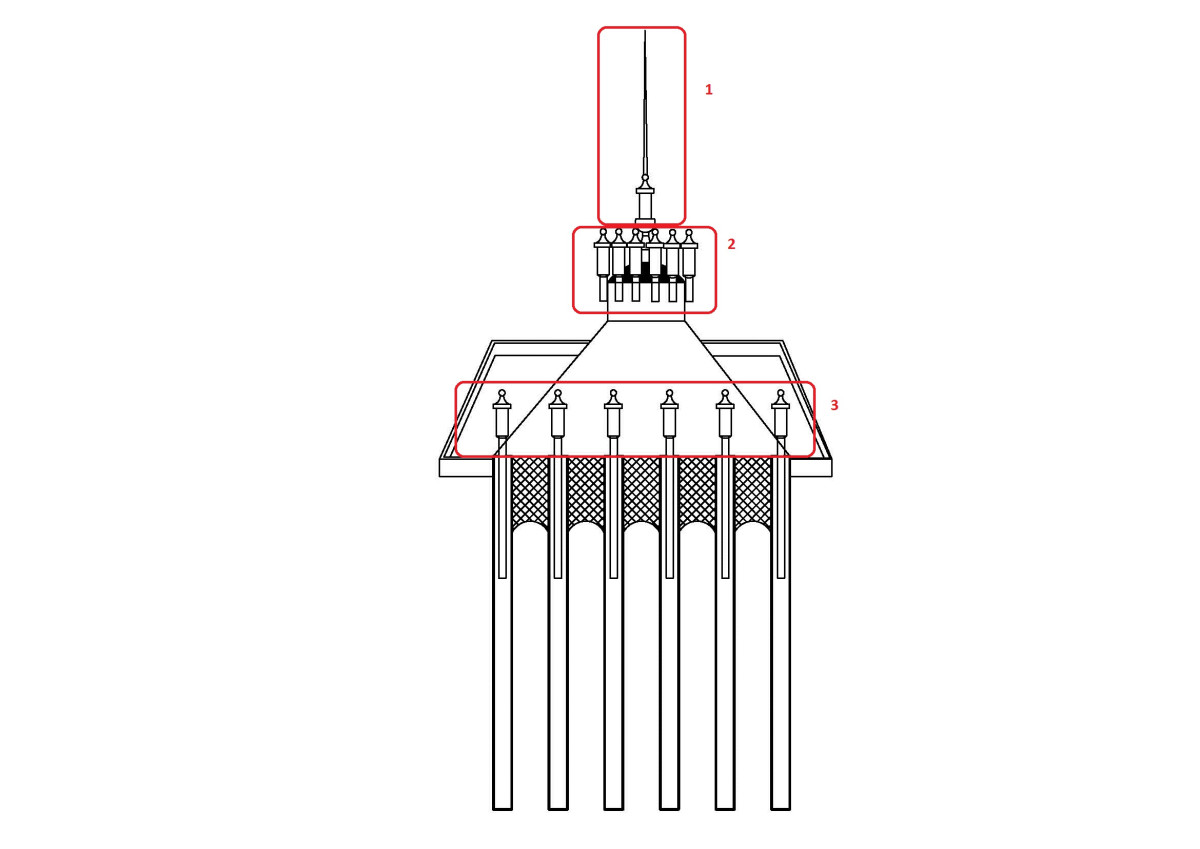 1
2
3